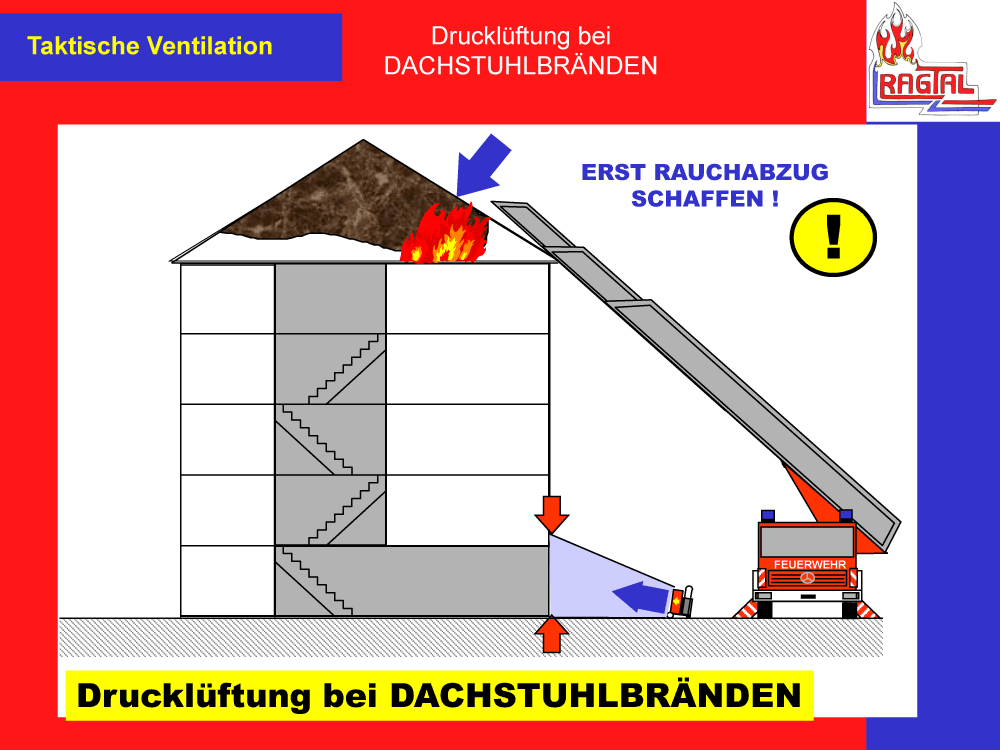 Taktische Ventilation

Drucklüftung bei DACHSTUHLBRÄNDEN

RAGTAL

ERST RAUCHABZUG SCHAFFEN !

!

FEUERWEHR

Drucklüftung bei DACHSTUHLBRÄNDEN